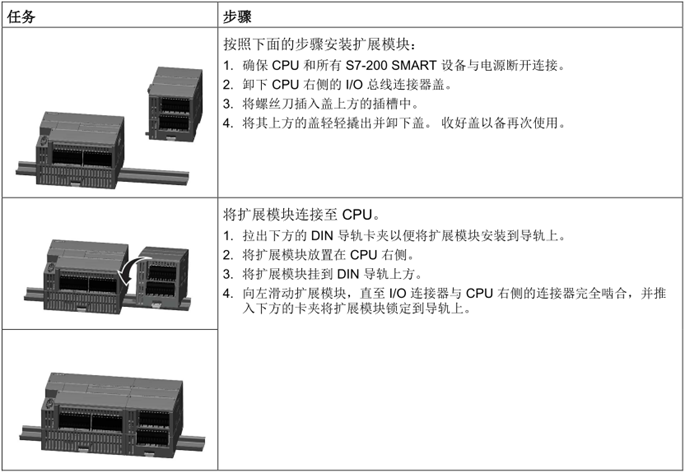 | 任务 | 步骤 |
|---|---|
| | 按照下面的步骤安装扩展模块：<br>1. 确保 CPU 和所有 S7-200 SMART 设备与电源断开连接。<br>2. 卸下 CPU 右侧的 I/O 总线连接器盖。<br>3. 将螺丝刀插入盖上方的插槽中。<br>4. 将其上方的盖轻轻撬出并卸下盖。 收好盖以备再次使用。 |
| | 将扩展模块连接至 CPU。<br>1. 拉出下方的 DIN 导轨卡夹以便将扩展模块安装到导轨上。<br>2. 将扩展模块放置在 CPU 右侧。<br>3. 将扩展模块挂到 DIN 导轨上方。<br>4. 向左滑动扩展模块，直至 I/O 连接器与 CPU 右侧的连接器完全啮合，并推入下方的卡夹将扩展模块锁定到导轨上。 |