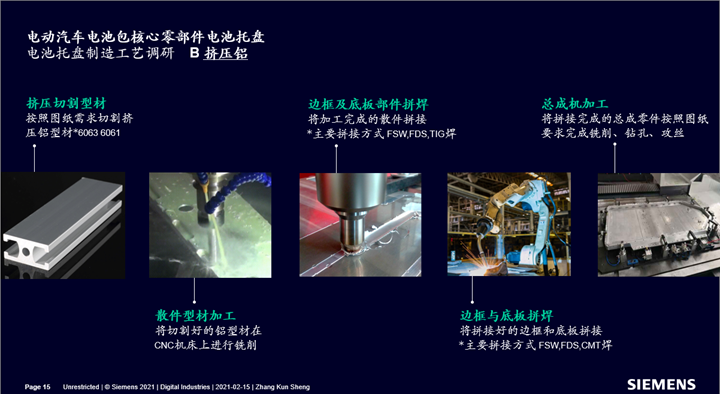 电动汽车电池包核心零部件电池托盘
电池托盘制造工艺调研 B 挤压铝

挤压切割型材
按照图纸需求切割挤压铝型材*6063 6061

边框及底板部件拼焊
将加工完成的散件拼接
*主要拼接方式 FSW,FDS,TIG焊

总成机加工
将拼接完成的总成零件按照图纸要求完成铣削、钻孔、攻丝

散件型材加工
将切割好的铝型材在CNC机床上进行铣削

边框与底板拼焊
将拼接好的边框和底板拼接
*主要拼接方式 FSW,FDS,CMT焊

Page 15 Unrestricted | © Siemens 2021 | Digital Industries | 2021-02-15 | Zhang Kun Sheng

SIEMENS