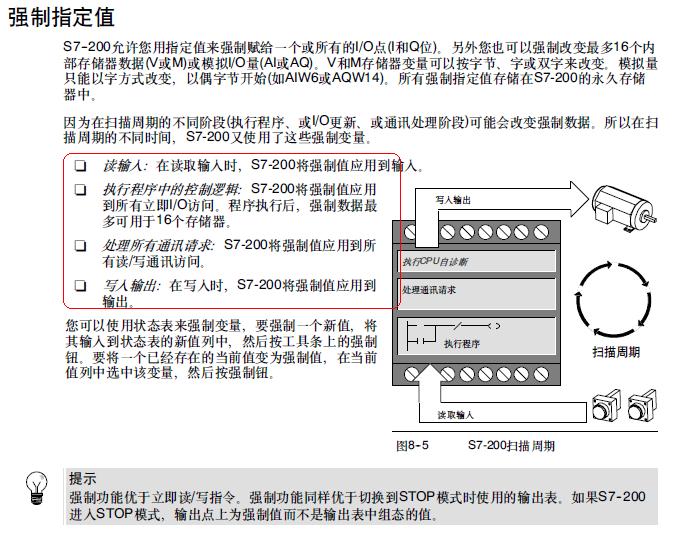 强制指定值

S7-200允许您用指定值来强制赋给一个或所有的I/O点(I和Q位)。另外您也可以强制改变最多16个内部存储器数据(V或M)或模拟I/O量(AI或AQ)。V和M存储器变量可以按字节、字或双字来改变。模拟量只能以字方式改变，以偶字节开始(如AIW6或AQW14)。所有强制指定值存储在S7-200的永久存储器中。

因为在扫描周期的不同阶段(执行程序、或I/O更新、或通讯处理阶段)可能会改变强制数据。所以在扫描周期的不同时间，S7-200又使用了这些强制变量。

❑ 读输入：在读取输入时，S7-200将强制值应用到输入。

❑ 执行程序中的控制逻辑：S7-200将强制值应用到所有立即I/O访问。程序执行后，强制数据最多可用于16个存储器。

❑ 处理所有通讯请求：S7-200将强制值应用到所有读/写通讯访问。

❑ 写入输出：在写入时，S7-200将强制值应用到输出。

您可以使用状态表来强制变量，要强制一个新值，将其输入到状态表的新值列中，然后按工具条上的强制钮。要将一个已经存在的当前值变为强制值，在当前值列中选中该变量，然后按强制钮。

写入输出

执行CPU自诊断

处理通讯请求

执行程序

扫描周期

读取输入

图8-5 S7-200扫描周期

提示
强制功能优于立即读/写指令。强制功能同样优于切换到STOP模式时使用的输出表。如果S7-200进入STOP模式，输出点上为强制值而不是输出表中组态的值。