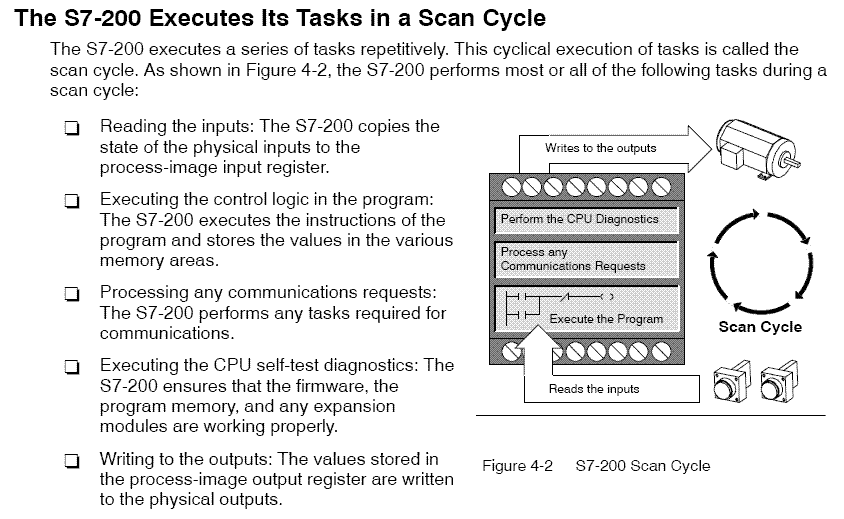 The S7-200 Executes Its Tasks in a Scan Cycle

The S7-200 executes a series of tasks repetitively. This cyclical execution of tasks is called the scan cycle. As shown in Figure 4-2, the S7-200 performs most or all of the following tasks during a scan cycle:

❑ Reading the inputs: The S7-200 copies the state of the physical inputs to the process-image input register.

❑ Executing the control logic in the program: The S7-200 executes the instructions of the program and stores the values in the various memory areas.

❑ Processing any communications requests: The S7-200 performs any tasks required for communications.

❑ Executing the CPU self-test diagnostics: The S7-200 ensures that the firmware, the program memory, and any expansion modules are working properly.

❑ Writing to the outputs: The values stored in the process-image output register are written to the physical outputs.

Writes to the outputs

Perform the CPU Diagnostics

Process any Communications Requests

Execute the Program

Scan Cycle

Reads the inputs

Figure 4-2 S7-200 Scan Cycle