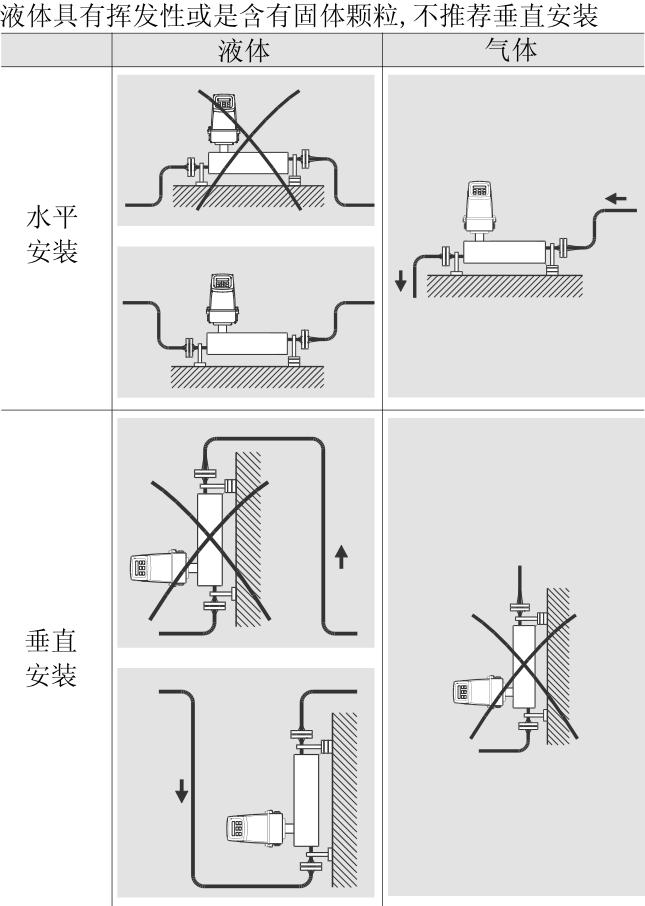 液体具有挥发性或是含有固体颗粒, 不推荐垂直安装

|  | 液体 | 气体 |
|---|---|---|
| 水平安装 |  |  |
| 垂直安装 |  |  |