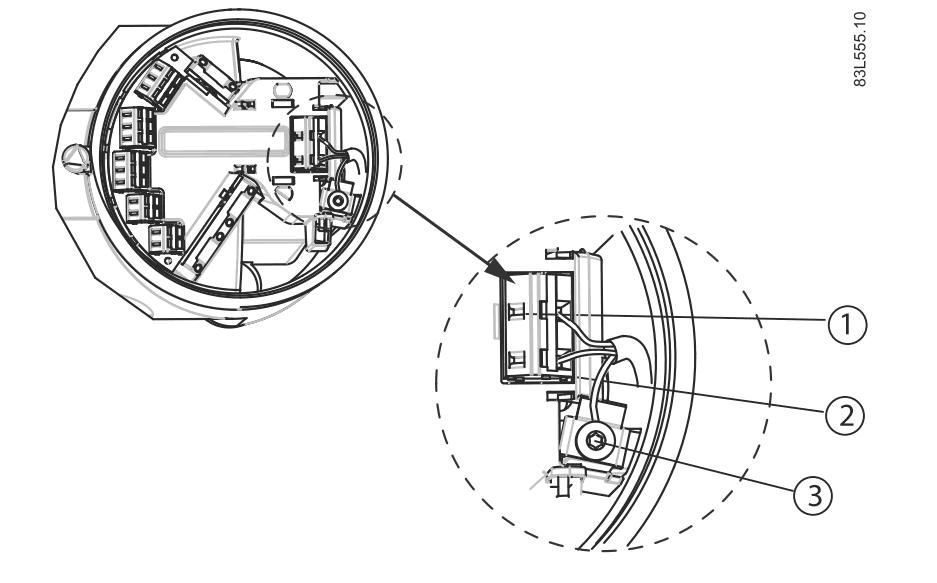 83L555.10

①

②

③