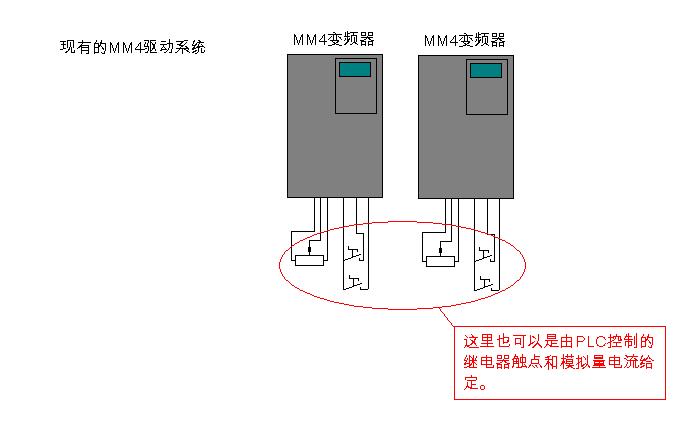 现有的MM4驱动系统

MM4变频器

MM4变频器

这里也可以是由PLC控制的继电器触点和模拟量电流给定。