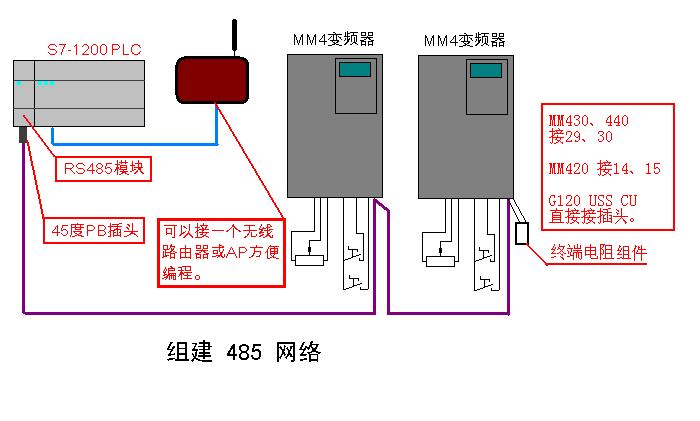 S7-1200 PLC

MM4变频器

MM4变频器

RS485模块

45度PB插头

可以接一个无线路由器或AP方便编程。

MM430、440
接29、30

MM420 接14、15

G120 USS CU
直接接插头。

终端电阻组件

组建 485 网络