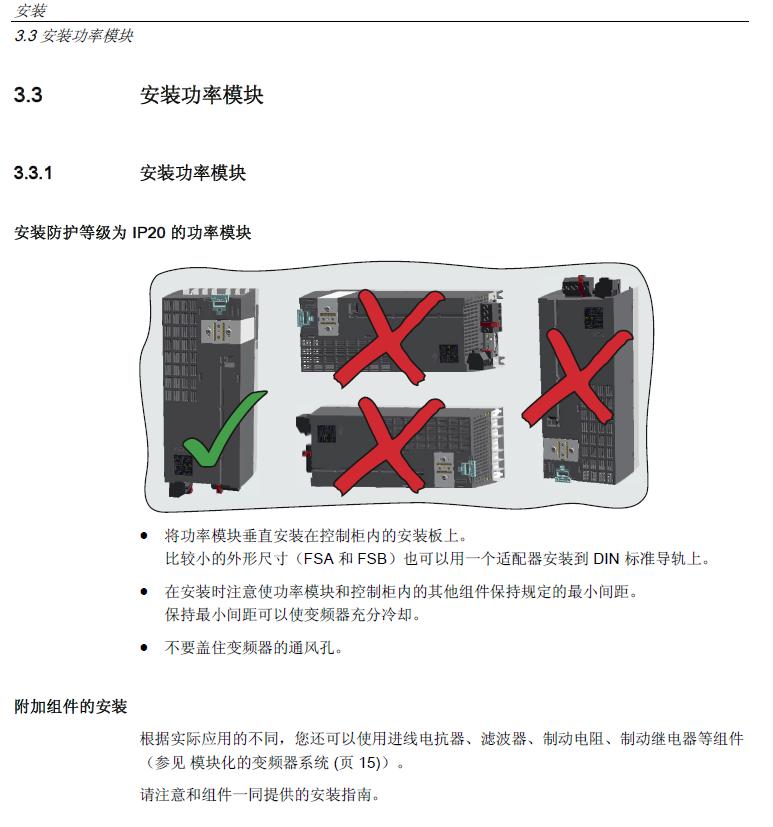 安装
3.3 安装功率模块

3.3 安装功率模块

3.3.1 安装功率模块

安装防护等级为 IP20 的功率模块

● 将功率模块垂直安装在控制柜内的安装板上。
比较小的外形尺寸（FSA 和 FSB）也可以用一个适配器安装到 DIN 标准导轨上。

● 在安装时注意使功率模块和控制柜内的其他组件保持规定的最小间距。
保持最小间距可以使变频器充分冷却。

● 不要盖住变频器的通风孔。

附加组件的安装

根据实际应用的不同，您还可以使用进线电抗器、滤波器、制动电阻、制动继电器等组件（参见 模块化的变频器系统 (页 15)）。

请注意和组件一同提供的安装指南。