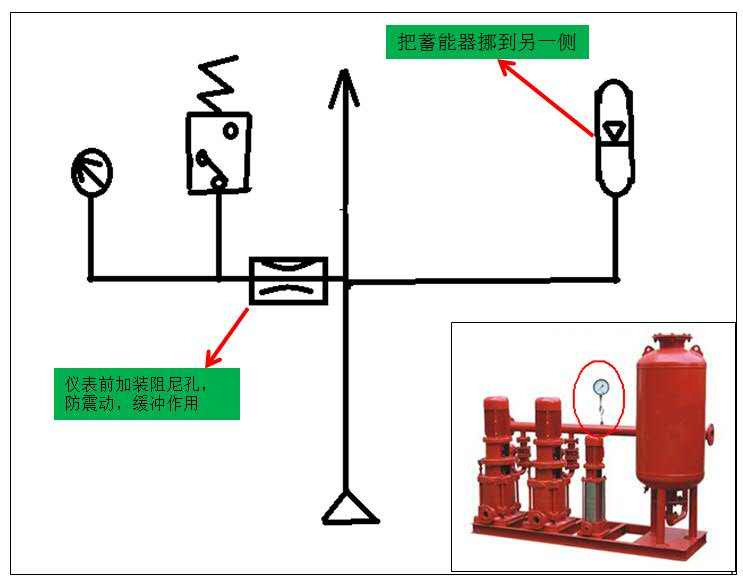 把蓄能器挪到另一侧

仪表前加装阻尼孔，防震动，缓冲作用