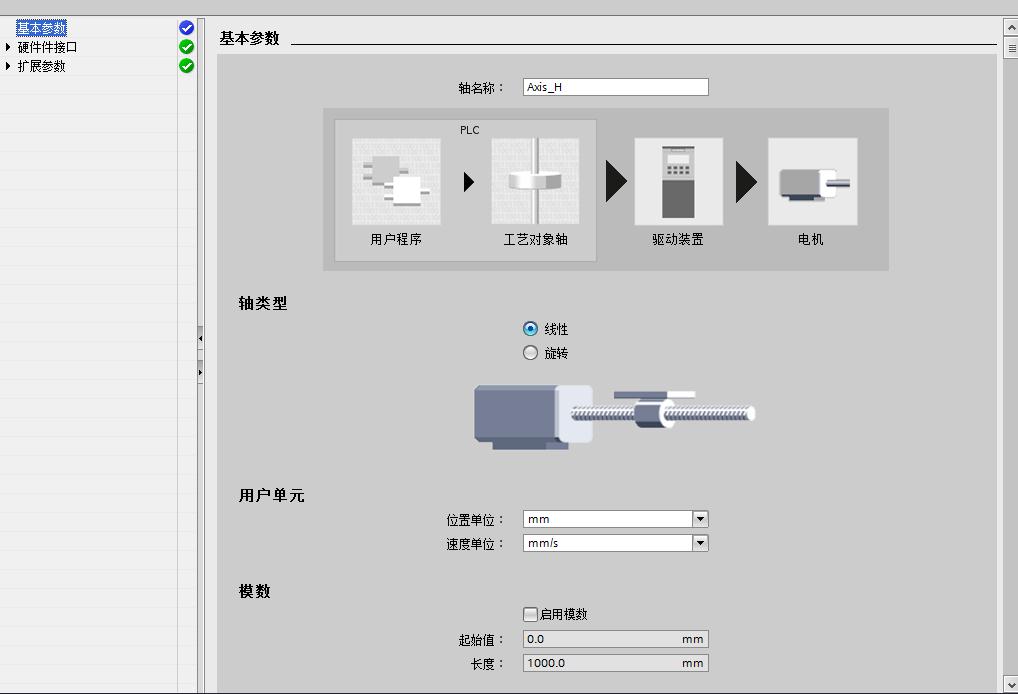 基本参数
硬件件接口
扩展参数

基本参数

轴名称： Axis_H

PLC
用户程序
工艺对象轴
驱动装置
电机

轴类型
线性
旋转

用户单元
位置单位： mm
速度单位： mm/s

模数
启用模数
起始值： 0.0 mm
长度： 1000.0 mm