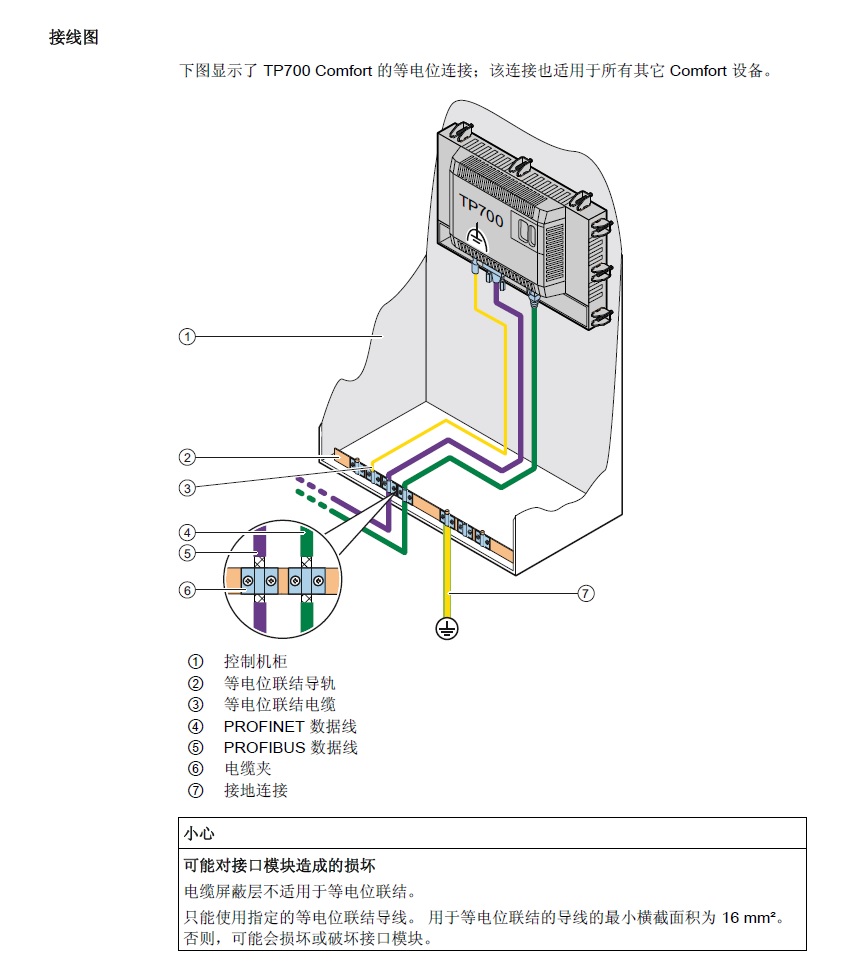 接线图

下图显示了 TP700 Comfort 的等电位连接；该连接也适用于所有其它 Comfort 设备。

TP700

①
②
③
④
⑤
⑥
⑦

① 控制机柜
② 等电位联结导轨
③ 等电位联结电缆
④ PROFINET 数据线
⑤ PROFIBUS 数据线
⑥ 电缆夹
⑦ 接地连接

小心

可能对接口模块造成的损坏

电缆屏蔽层不适用于等电位联结。

只能使用指定的等电位联结导线。 用于等电位联结的导线的最小横截面积为 16 mm²。否则，可能会损坏或破坏接口模块。