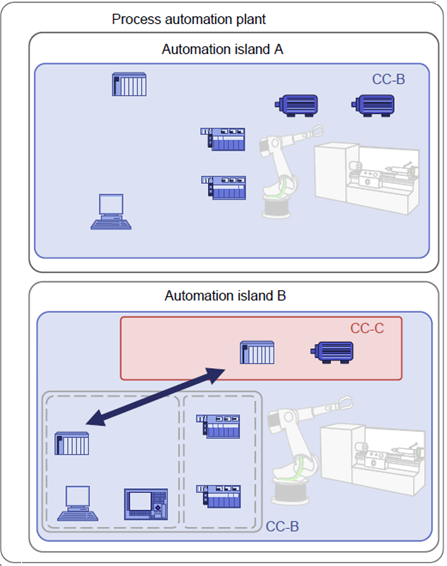 Process automation plant

Automation island A

CC-B

Automation island B

CC-C

CC-B