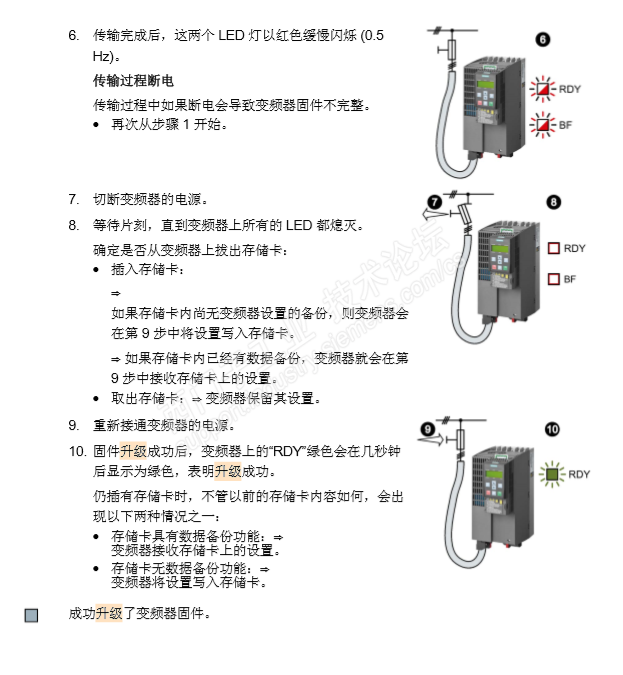 6. 传输完成后，这两个 LED 灯以红色缓慢闪烁 (0.5 Hz)。

传输过程断电

传输过程中如果断电会导致变频器固件不完整。

• 再次从步骤 1 开始。

6

RDY

BF

7. 切断变频器的电源。

8. 等待片刻，直到变频器上所有的 LED 都熄灭。

确定是否从变频器上拔出存储卡：

• 插入存储卡：

⇒

如果存储卡内尚无变频器设置的备份，则变频器会在第 9 步中将设置写入存储卡。

⇒ 如果存储卡内已经有数据备份，变频器就会在第 9 步中接收存储卡上的设置。

• 取出存储卡：⇒ 变频器保留其设置。

7

8

RDY

BF

9. 重新接通变频器的电源。

10. 固件升级成功后，变频器上的“RDY”绿色会在几秒钟后显示为绿色，表明升级成功。

仍插有存储卡时，不管以前的存储卡内容如何，会出现以下两种情况之一：

• 存储卡具有数据备份功能：⇒ 变频器接收存储卡上的设置。

• 存储卡无数据备份功能：⇒ 变频器将设置写入存储卡。

9

10

RDY

成功升级了变频器固件。

西门子工业技术论坛 support.industry.siemens.com/cs