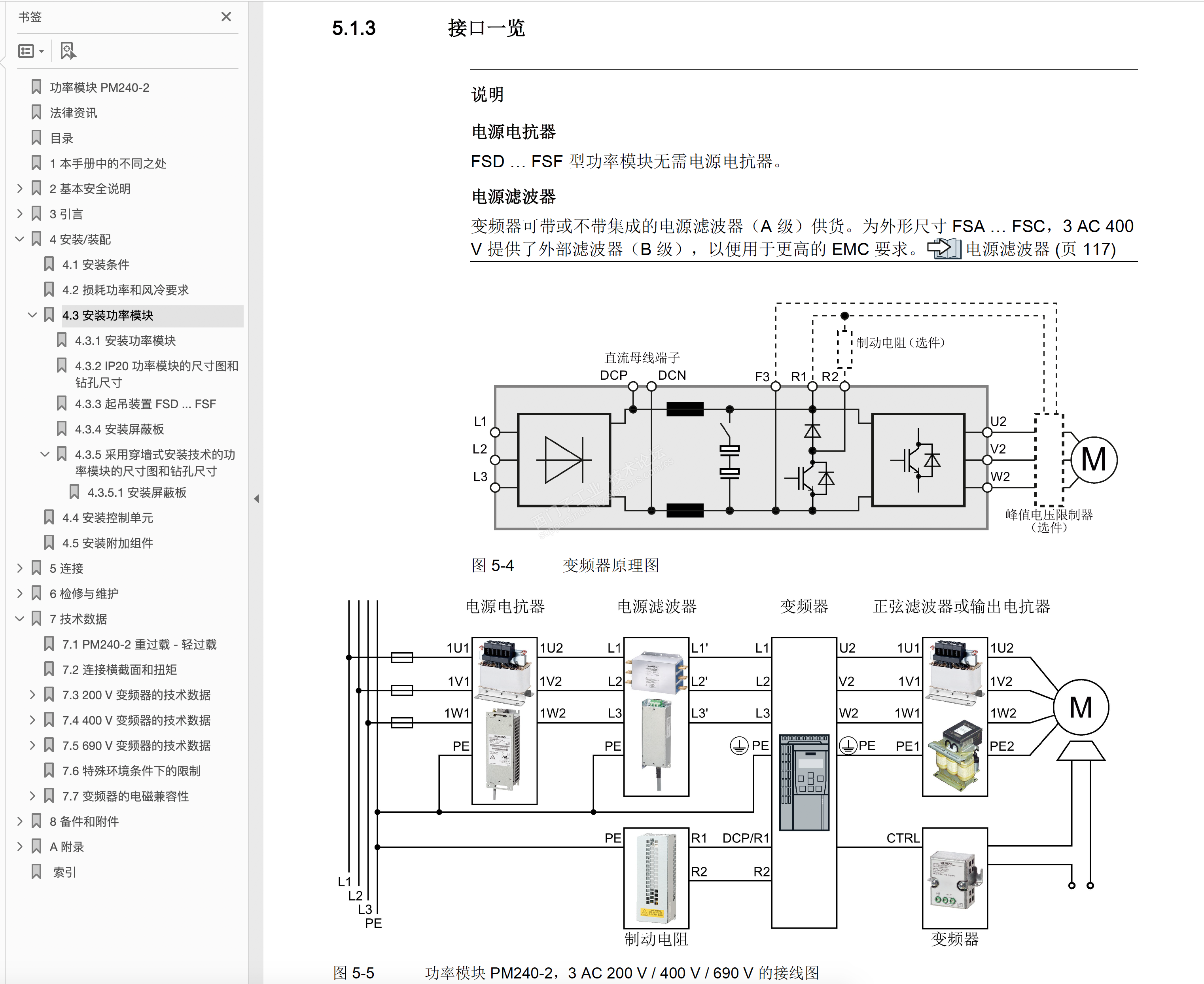 书签

功率模块 PM240-2
法律资讯
目录
1 本手册中的不同之处
2 基本安全说明
3 引言
4 安装/装配
4.1 安装条件
4.2 损耗功率和风冷要求
4.3 安装功率模块
4.3.1 安装功率模块
4.3.2 IP20 功率模块的尺寸图和钻孔尺寸
4.3.3 起吊装置 FSD ... FSF
4.3.4 安装屏蔽板
4.3.5 采用穿墙式安装技术的功率模块的尺寸图和钻孔尺寸
4.3.5.1 安装屏蔽板
4.4 安装控制单元
4.5 安装附加组件
5 连接
6 检修与维护
7 技术数据
7.1 PM240-2 重过载 - 轻过载
7.2 连接横截面和扭矩
7.3 200 V 变频器的技术数据
7.4 400 V 变频器的技术数据
7.5 690 V 变频器的技术数据
7.6 特殊环境条件下的限制
7.7 变频器的电磁兼容性
8 备件和附件
A 附录
索引

5.1.3 接口一览

说明

电源电抗器

FSD … FSF 型功率模块无需电源电抗器。

电源滤波器

变频器可带或不带集成的电源滤波器（A 级）供货。为外形尺寸 FSA … FSC，3 AC 400 V 提供了外部滤波器（B 级），以便用于更高的 EMC 要求。电源滤波器 (页 117)

制动电阻（选件）
直流母线端子
DCP DCN F3 R1 R2
L1 L2 L3
U2 V2 W2
M
峰值电压限制器（选件）

图 5-4 变频器原理图

电源电抗器 电源滤波器 变频器 正弦滤波器或输出电抗器
1U1 1U2 L1 L1' L1 U2 1U1 1U2
1V1 1V2 L2 L2' L2 V2 1V1 1V2
1W1 1W2 L3 L3' L3 W2 1W1 1W2
PE PE PE PE PE1 PE2
M
PE R1 DCP/R1 CTRL
R2 R2
L1 L2 L3 PE
制动电阻 变频器

图 5-5 功率模块 PM240-2，3 AC 200 V / 400 V / 690 V 的接线图