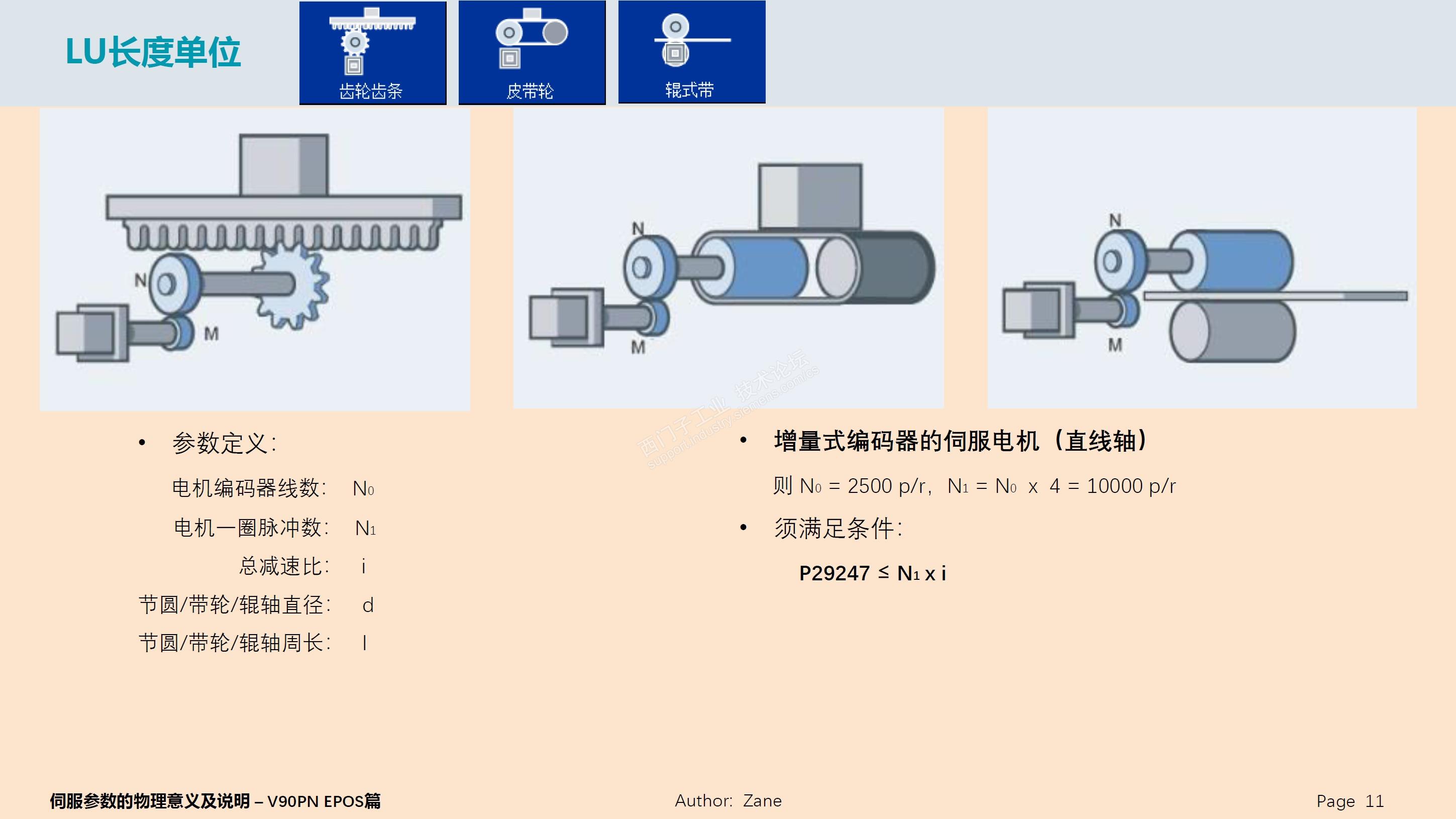 LU长度单位

齿轮齿条

皮带轮

辊式带

N
M

N
M

N
M

西门子工业 技术论坛
support.industry.siemens.com/cs

• 参数定义:

电机编码器线数: $N_0$

电机一圈脉冲数: $N_1$

总减速比: i

节圆/带轮/辊轴直径: d

节圆/带轮/辊轴周长: l

• 增量式编码器的伺服电机（直线轴）

则 $N_0$ = 2500 p/r, $N_1$ = $N_0$ x 4 = 10000 p/r

• 须满足条件:

P29247 ≤ $N_1$ x i

伺服参数的物理意义及说明 – V90PN EPOS篇

Author: Zane

Page 11