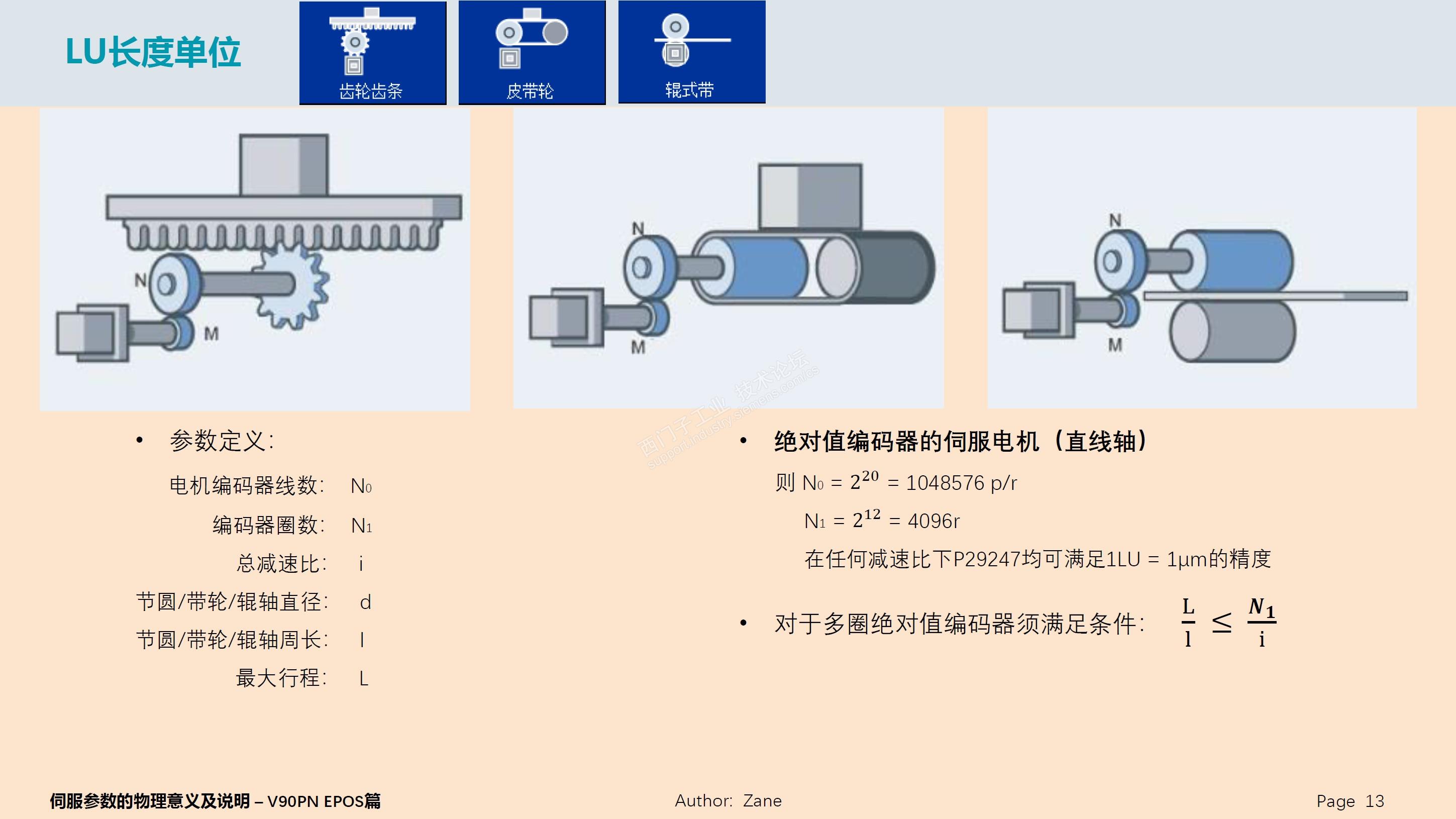 LU长度单位

齿轮齿条

皮带轮

辊式带

N

M

N

M

N

M

西门子工业 技术论坛 support.industry.siemens.com/cs

• 参数定义：

电机编码器线数： $N_0$

编码器圈数： $N_1$

总减速比： i

节圆/带轮/辊轴直径： d

节圆/带轮/辊轴周长： l

最大行程： L

• 绝对值编码器的伺服电机（直线轴）

则 $N_0 = 2^{20} = 1048576$ p/r

$N_1 = 2^{12} = 4096$r

在任何减速比下P29247均可满足1LU = 1μm的精度

• 对于多圈绝对值编码器须满足条件： $\frac{L}{l} \leq \frac{N_1}{i}$

伺服参数的物理意义及说明 – V90PN EPOS篇

Author: Zane

Page 13