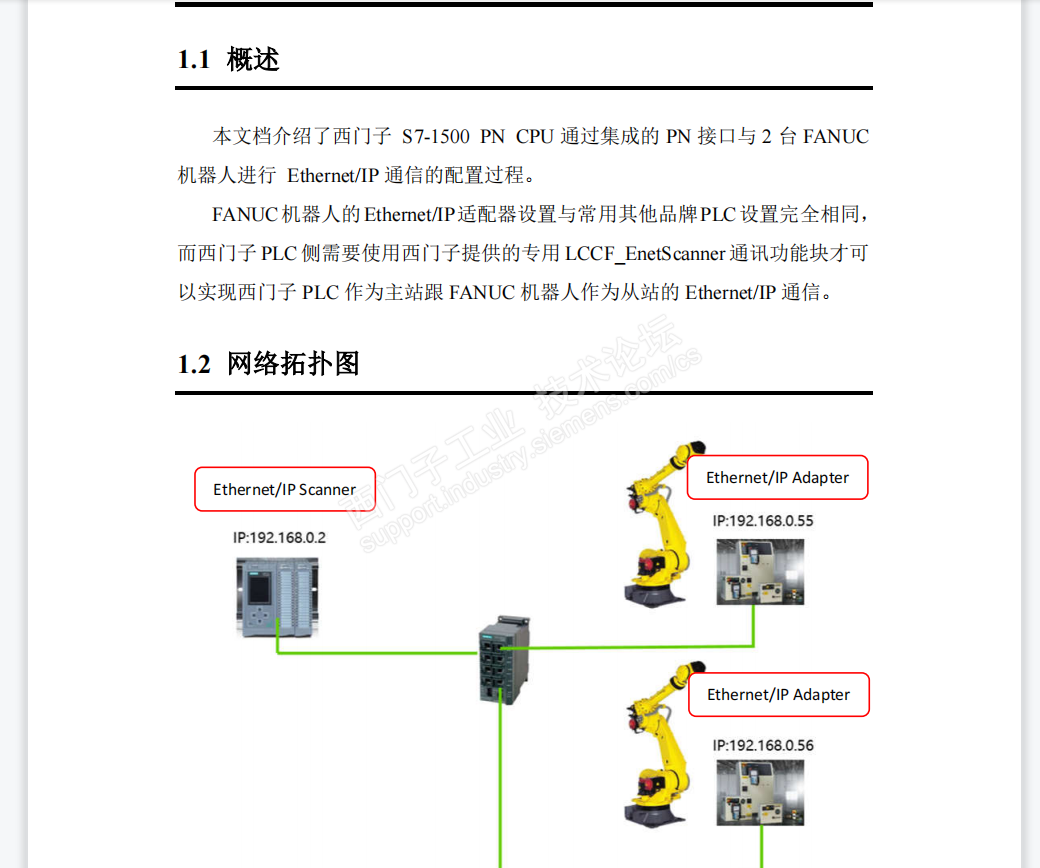 1.1 概述

本文档介绍了西门子 S7-1500 PN CPU 通过集成的 PN 接口与 2 台 FANUC 机器人进行 Ethernet/IP 通信的配置过程。

FANUC 机器人的 Ethernet/IP 适配器设置与常用其他品牌 PLC 设置完全相同，而西门子 PLC 侧需要使用西门子提供的专用 LCCF_EnetScanner 通讯功能块才可以实现西门子 PLC 作为主站跟 FANUC 机器人作为从站的 Ethernet/IP 通信。

1.2 网络拓扑图

西门子工业 技术论坛 support.industry.siemens.com/cs

Ethernet/IP Scanner

IP:192.168.0.2

Ethernet/IP Adapter

IP:192.168.0.55

Ethernet/IP Adapter

IP:192.168.0.56