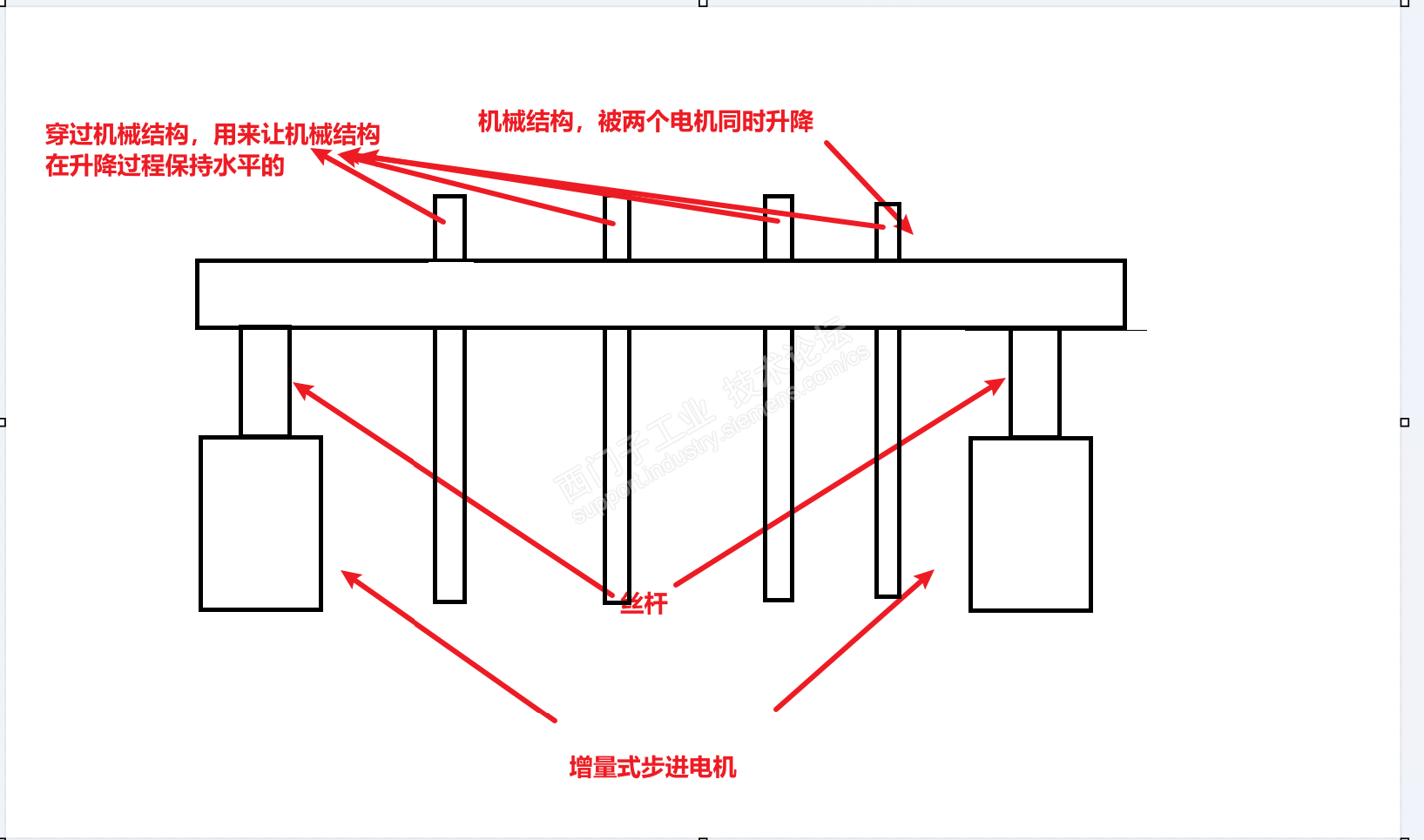 穿过机械结构，用来让机械结构在升降过程保持水平的

机械结构，被两个电机同时升降

西门子工业 技术论坛
support.industry.siemens.com/cs

丝杆

增量式步进电机