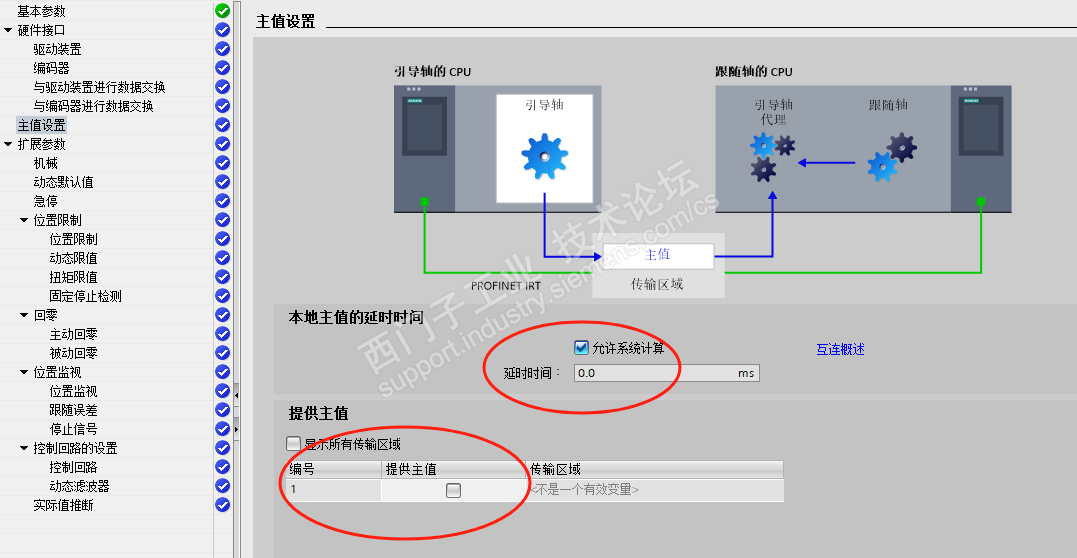 基本参数
硬件接口
驱动装置
编码器
与驱动装置进行数据交换
与编码器进行数据交换
主值设置
扩展参数
机械
动态默认值
急停
位置限制
位置限制
动态限值
扭矩限值
固定停止检测
回零
主动回零
被动回零
位置监视
位置监视
跟随误差
停止信号
控制回路的设置
控制回路
动态滤波器
实际值推断

主值设置

引导轴的 CPU
引导轴
跟随轴的 CPU
引导轴代理
跟随轴
主值
PROFINET IRT
传输区域

西门子工业 技术论坛
support.industry.siemens.com/cs

本地主值的延时时间
允许系统计算
互连概述
延时时间： 0.0 ms

提供主值
显示所有传输区域

| 编号 | 提供主值 | 传输区域 |
|---|---|---|
| 1 | | <不是一个有效变量> |