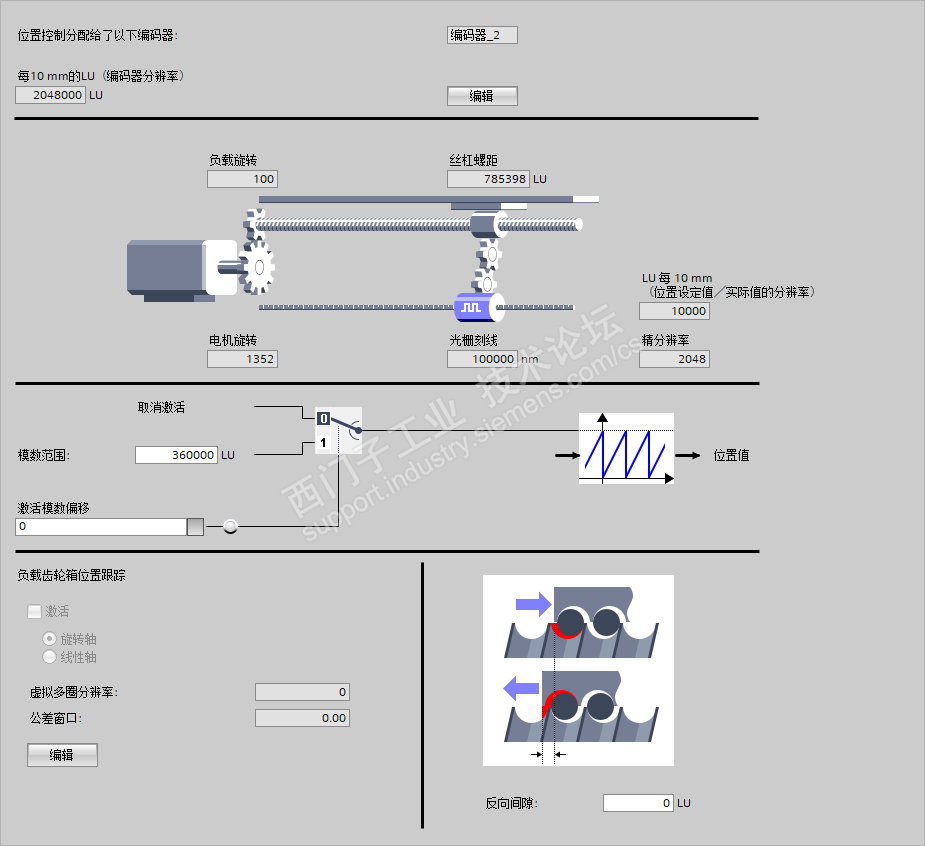 位置控制分配给了以下编码器:

编码器_2

每10 mm的LU（编码器分辨率）

2048000 LU

编辑

负载旋转

100

丝杠螺距

785398 LU

LU 每 10 mm
（位置设定值／实际值的分辨率）

10000

电机旋转

1352

光栅刻线

100000 nm

精分辨率

2048

取消激活

0

1

模数范围:

360000 LU

位置值

激活模数偏移

0

西门子工业 技术论坛
support.industry.siemens.com/cs

负载齿轮箱位置跟踪

激活

旋转轴

线性轴

虚拟多圈分辨率:

0

公差窗口:

0.00

编辑

反向间隙:

0 LU