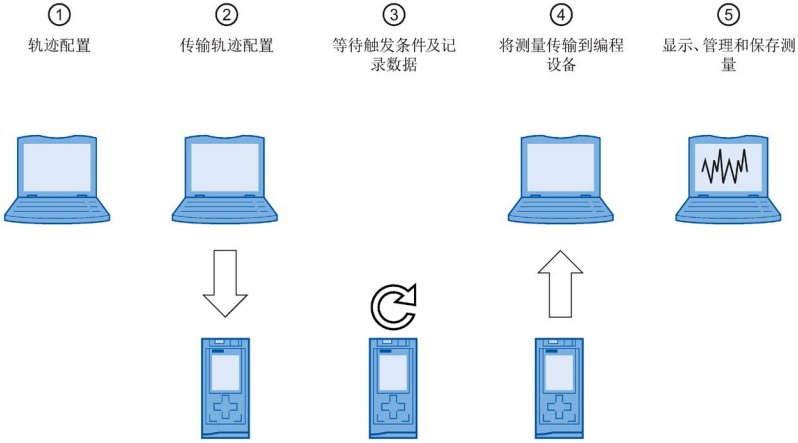 ①
轨迹配置

②
传输轨迹配置

③
等待触发条件及记录数据

④
将测量传输到编程设备

⑤
显示、管理和保存测量