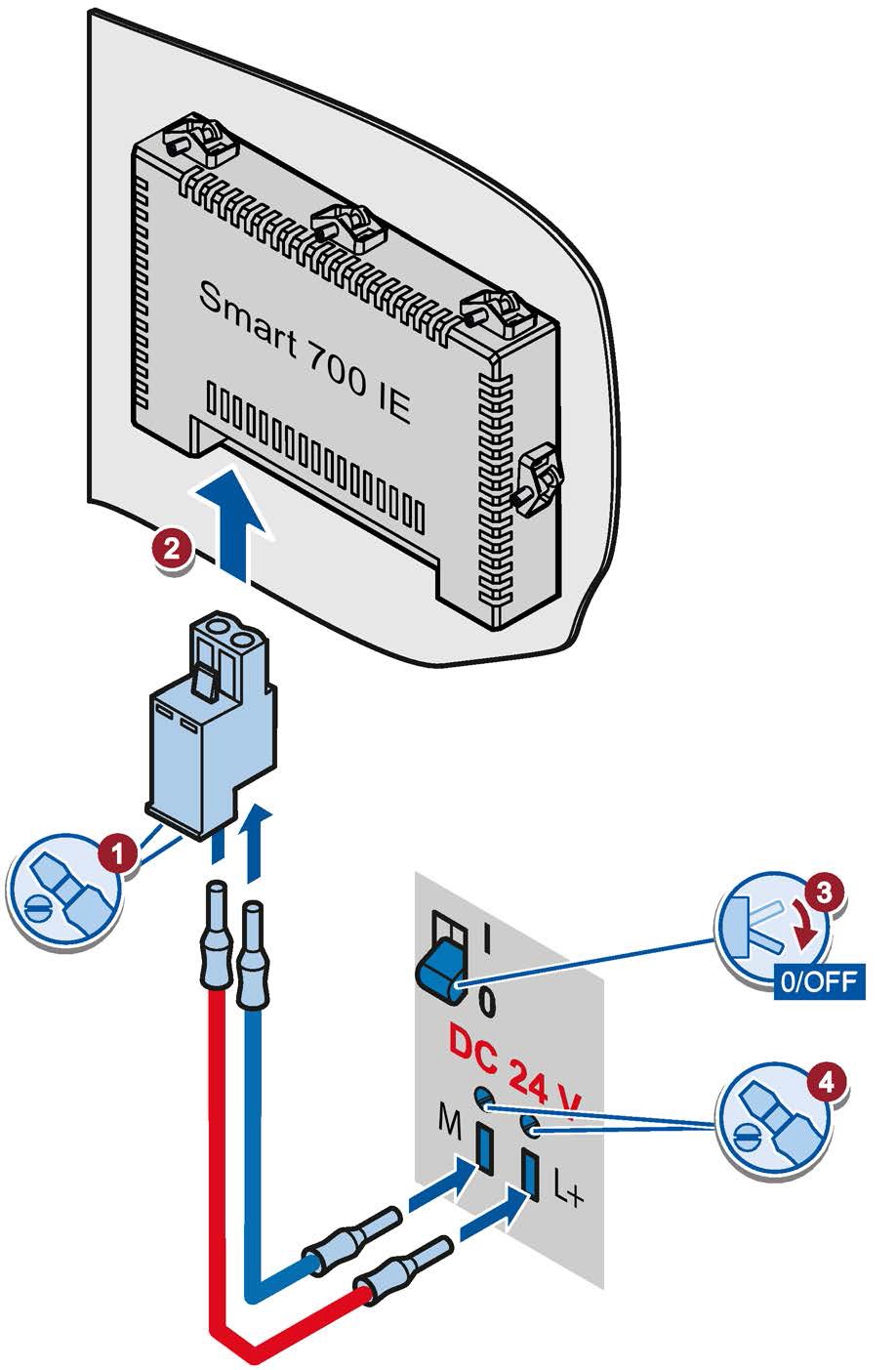 Smart 700 IE

2

1

I

0

3

0/OFF

DC 24 V

4

M

L+