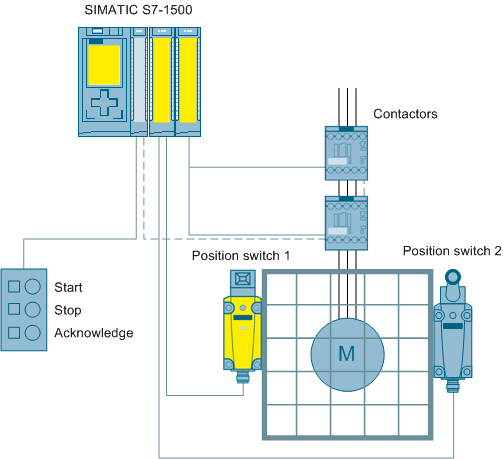 SIMATIC S7-1500

Contactors

Position switch 1

Position switch 2

Start
Stop
Acknowledge

M