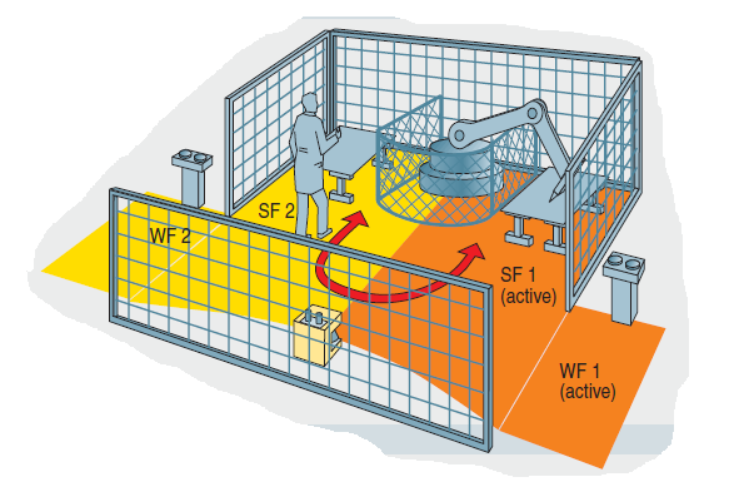 SF 2

WF 2

SF 1
(active)

WF 1
(active)