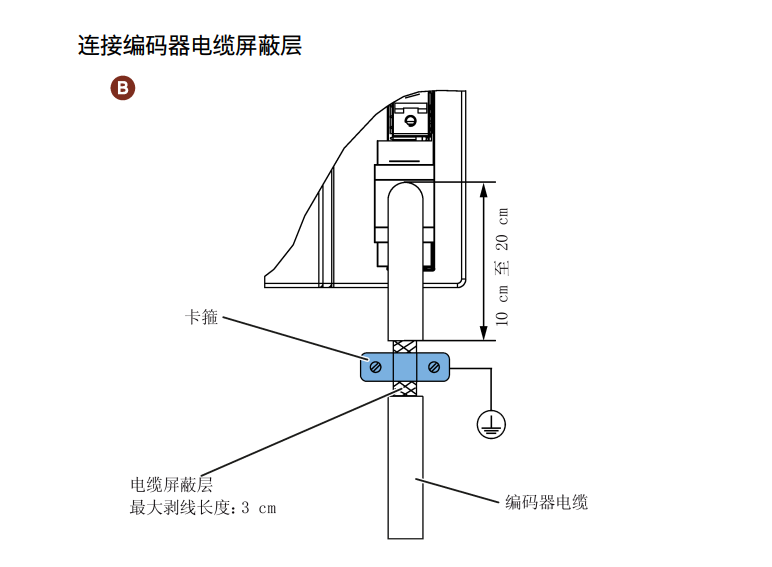 连接编码器电缆屏蔽层

B

10 cm 至 20 cm

卡箍

电缆屏蔽层
最大剥线长度：3 cm

编码器电缆