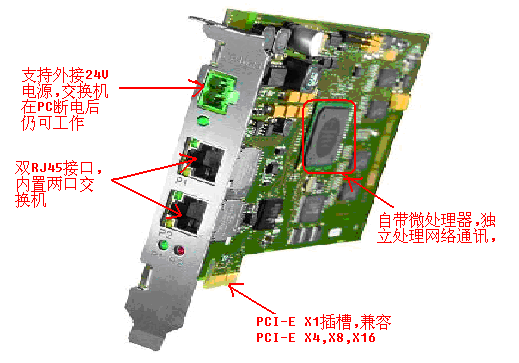 支持外接24V电源,交换机在PC断电后仍可工作

双RJ45接口,内置两口交换机

P1

P2

自带微处理器,独立处理网络通讯,

PCI-E X1插槽,兼容
PCI-E X4,X8,X16