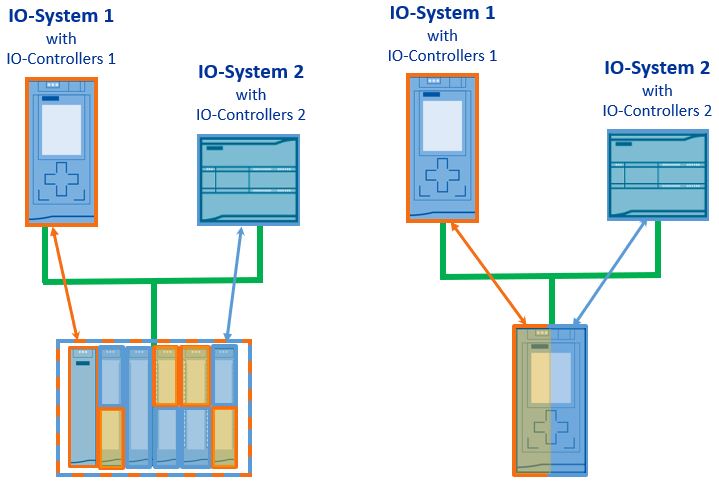 IO-System 1
with
IO-Controllers 1

IO-System 2
with
IO-Controllers 2

IO-System 1
with
IO-Controllers 1

IO-System 2
with
IO-Controllers 2