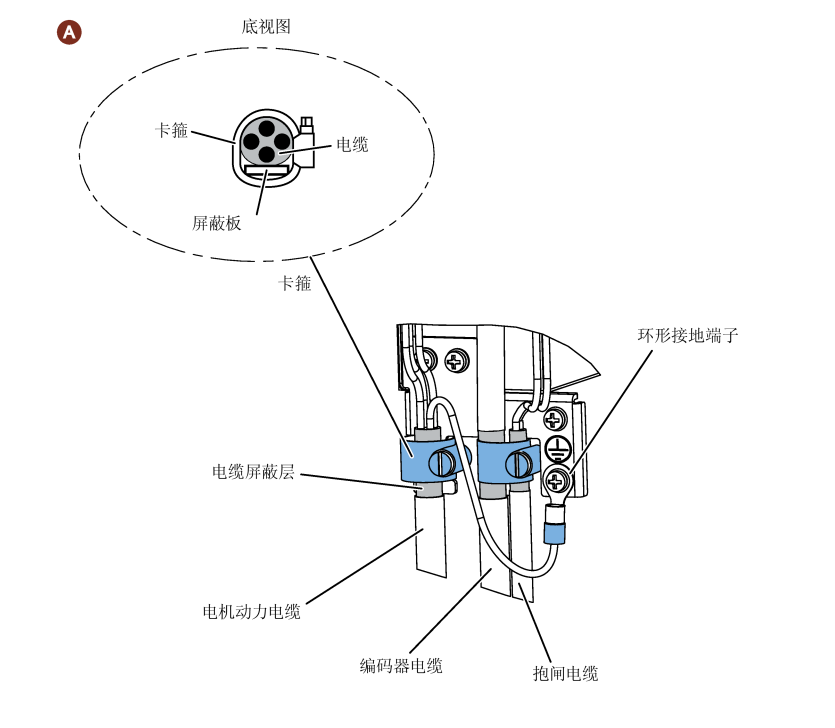 A

底视图

卡箍

电缆

屏蔽板

卡箍

环形接地端子

电缆屏蔽层

电机动力电缆

编码器电缆

抱闸电缆