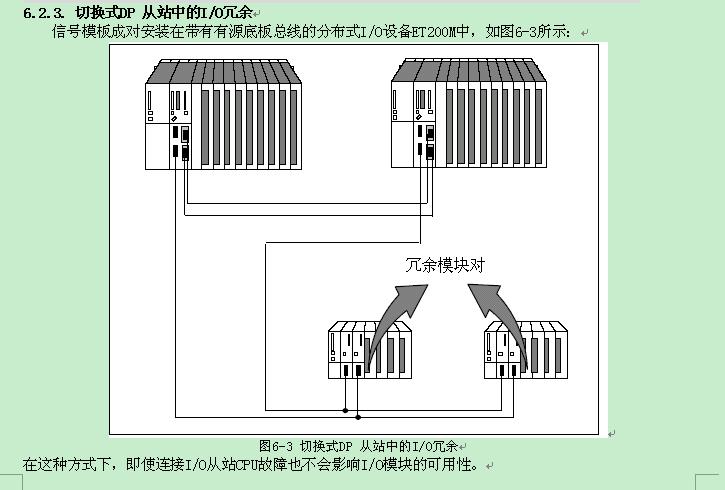 6.2.3. 切换式DP 从站中的I/O冗余

信号模板成对安装在带有有源底板总线的分布式I/O设备ET200M中，如图6-3所示：

冗余模块对

图6-3 切换式DP 从站中的I/O冗余

在这种方式下，即使连接I/O从站CPU故障也不会影响I/O模块的可用性。