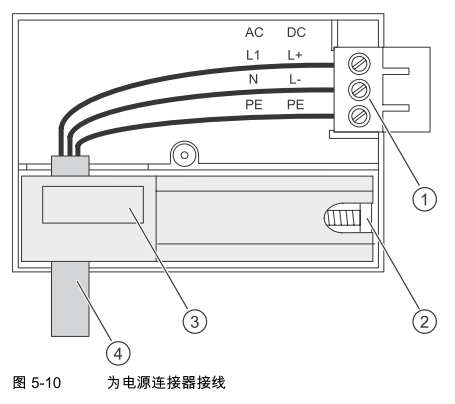 AC DC
L1 L+
N L-
PE PE

1
2
3
4

图 5-10 为电源连接器接线