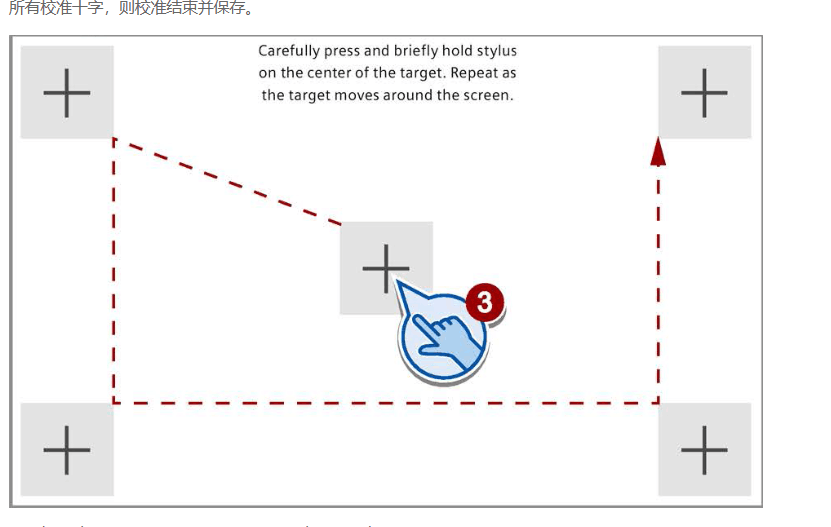 所有校准十字，则校准结束并保存。

Carefully press and briefly hold stylus on the center of the target. Repeat as the target moves around the screen.

3